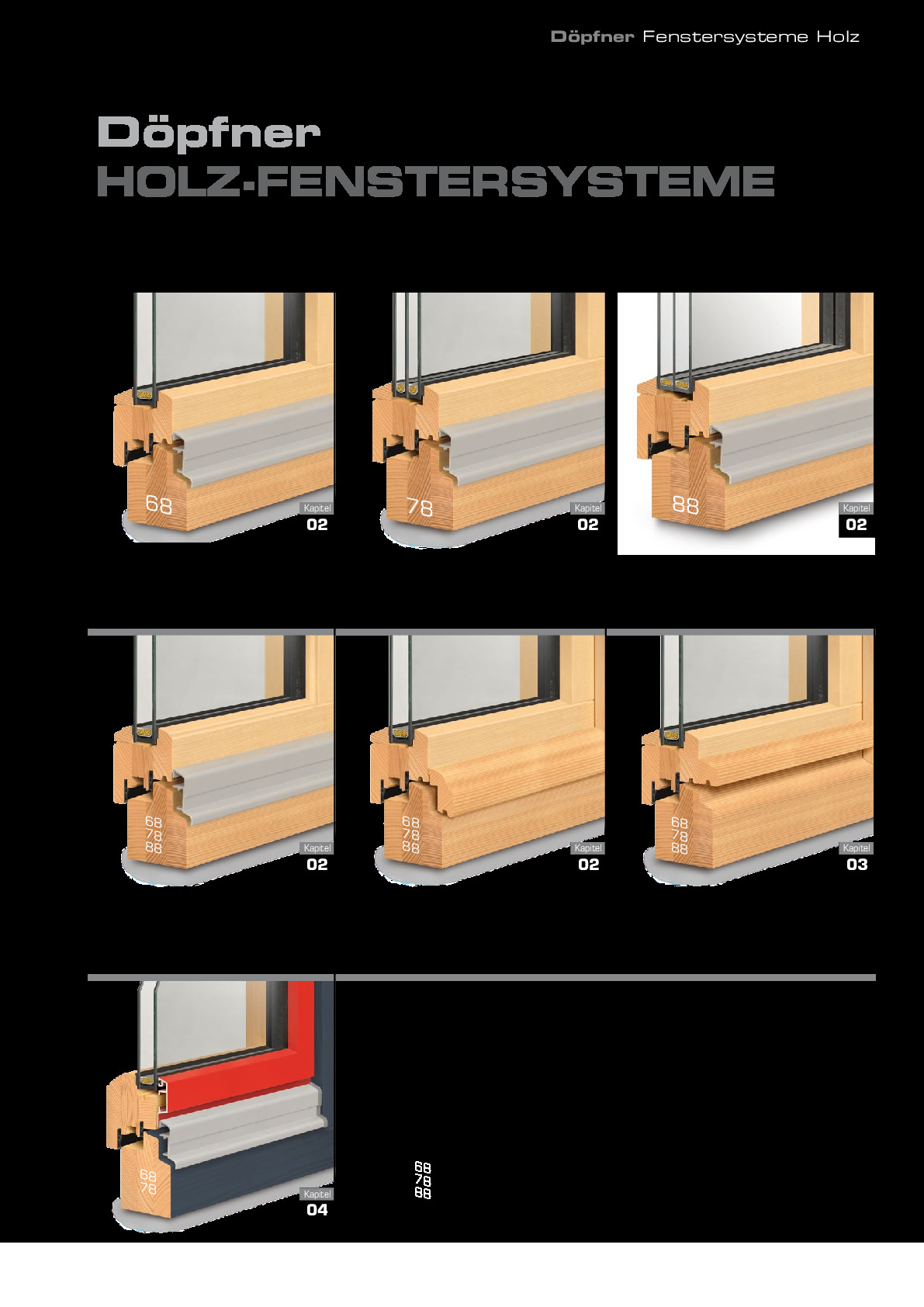 Döpfner Fenstersysteme Holz

Döpfner
HOLZ-FENSTERSYSTEME

68
Kapitel
02

78
Kapitel
02

88
Kapitel
02

68
78
88
Kapitel
02

68
78
88
Kapitel
02

68
78
88
Kapitel
03

68
78
Kapitel
04

68
78
88